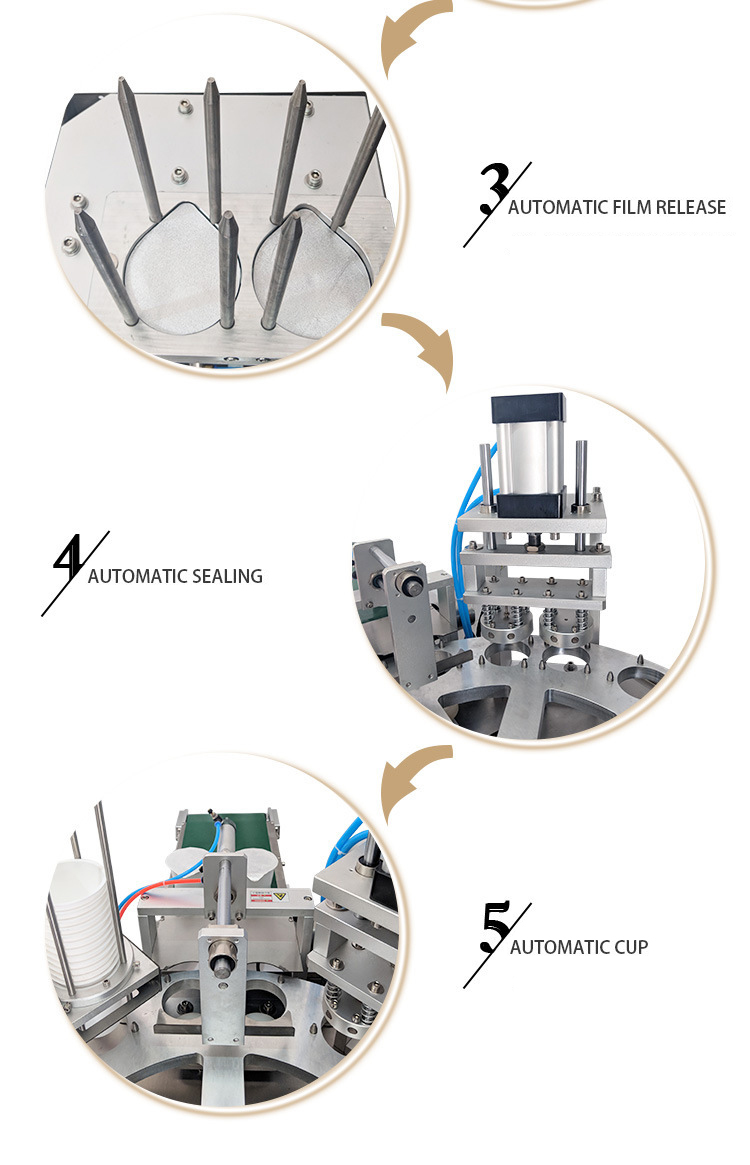 3 AUTOMATIC FILM RELEASE

4 AUTOMATIC SEALING

5 AUTOMATIC CUP