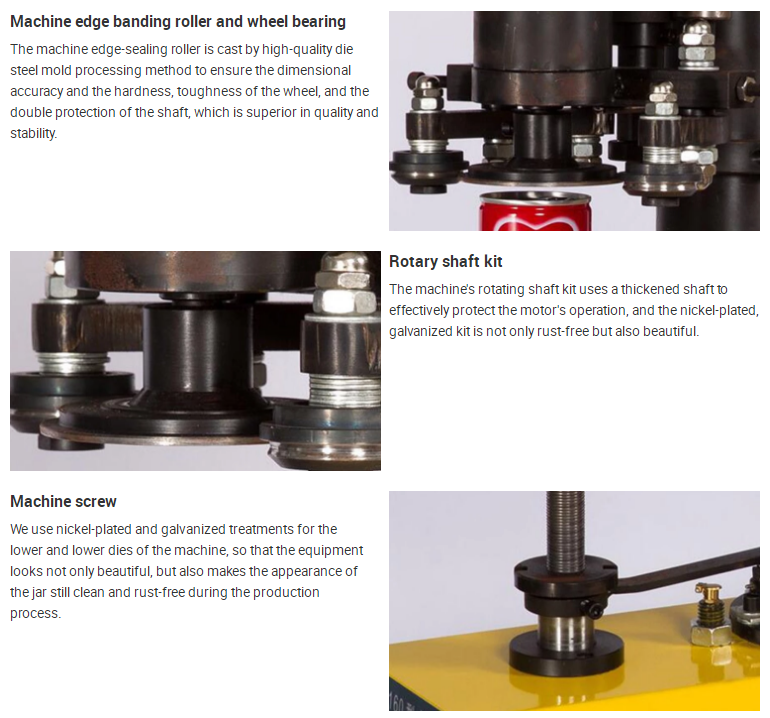 Machine edge banding roller and wheel bearing

The machine edge-sealing roller is cast by high-quality die steel mold processing method to ensure the dimensional accuracy and the hardness, toughness of the wheel, and the double protection of the shaft, which is superior in quality and stability.

Rotary shaft kit

The machine's rotating shaft kit uses a thickened shaft to effectively protect the motor's operation, and the nickel-plated, galvanized kit is not only rust-free but also beautiful.

Machine screw

We use nickel-plated and galvanized treatments for the lower and lower dies of the machine, so that the equipment looks not only beautiful, but also makes the appearance of the jar still clean and rust-free during the production process.

160